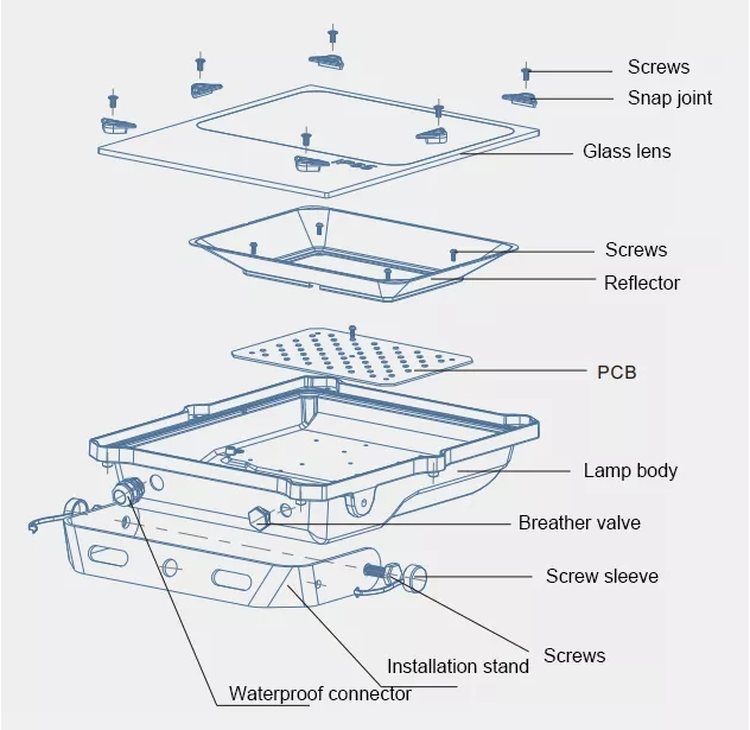 Screws
Snap joint
Glass lens
Screws
Reflector
PCB
Lamp body
Breather valve
Screw sleeve
Screws
Installation stand
Waterproof connector